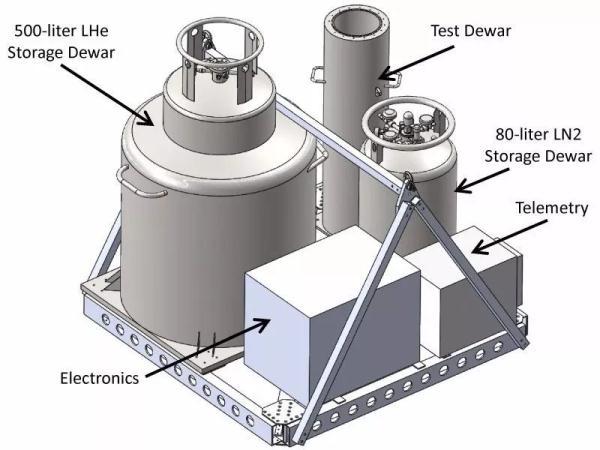 500-liter LHe
Storage Dewar

Test Dewar

80-liter LN2
Storage Dewar

Telemetry

Electronics