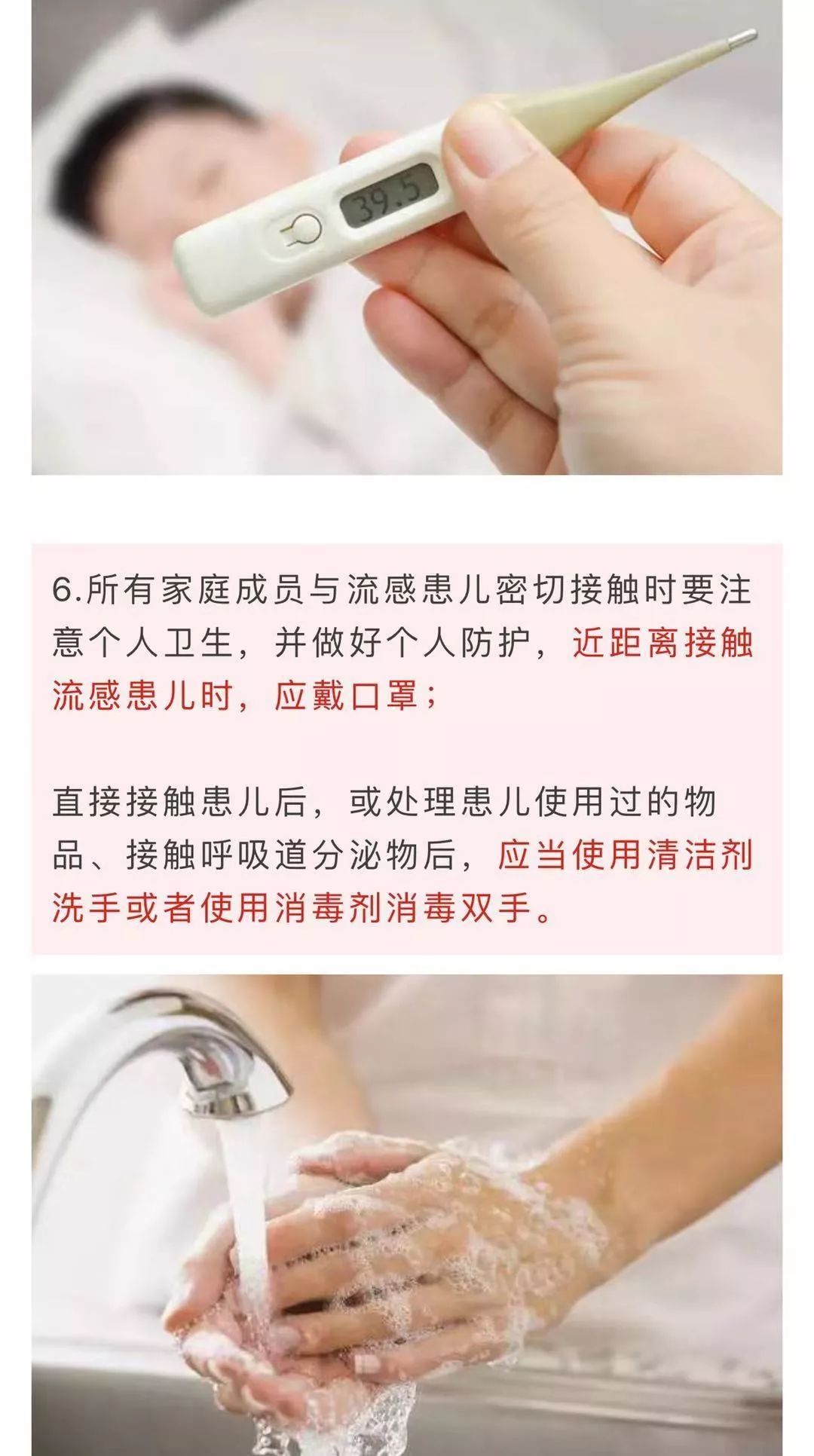 39.5

6.所有家庭成员与流感患儿密切接触时要注意个人卫生，并做好个人防护，近距离接触流感患儿时，应戴口罩；

直接接触患儿后，或处理患儿使用过的物品、接触呼吸道分泌物后，应当使用清洁剂洗手或者使用消毒剂消毒双手。