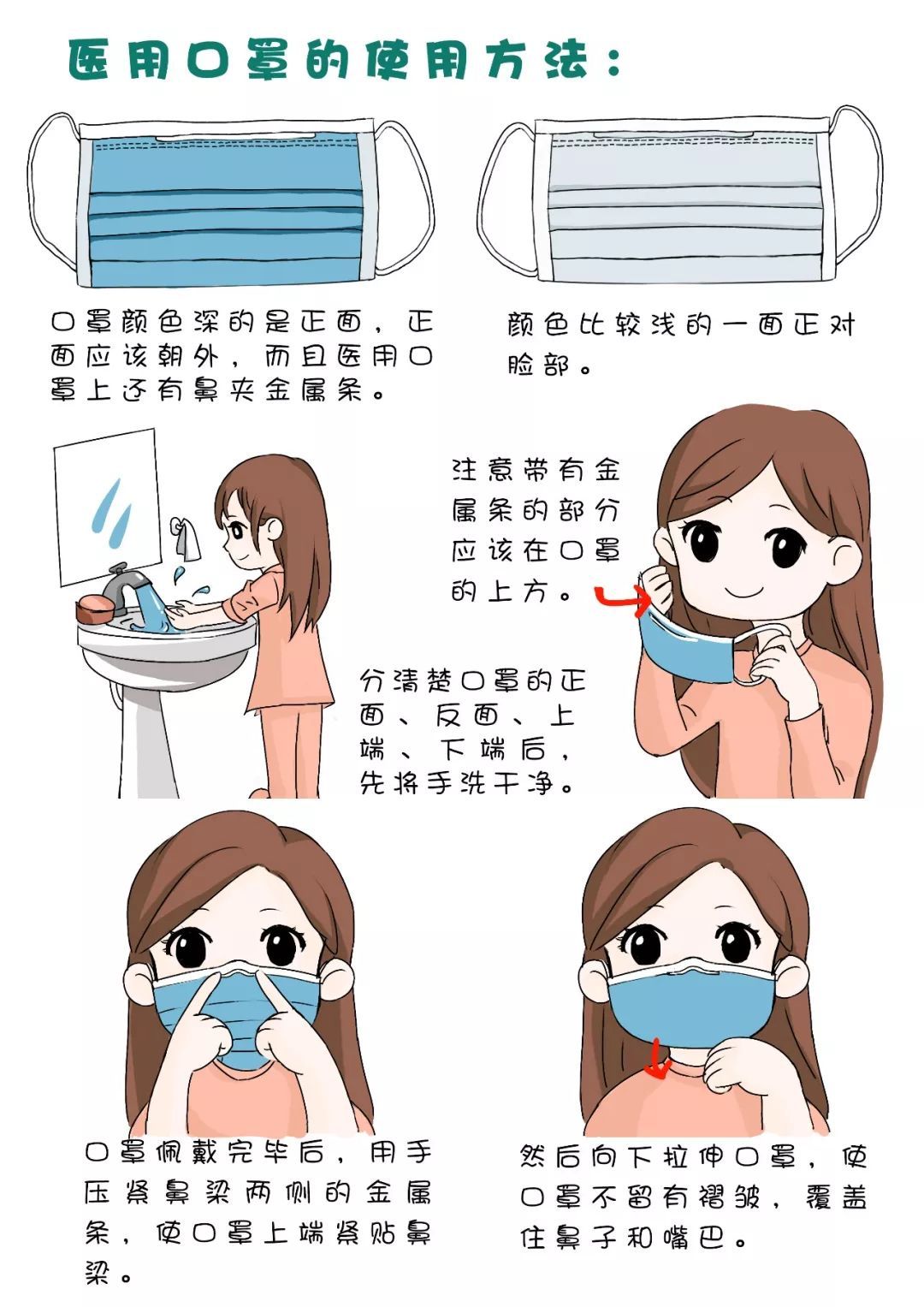 医用口罩的使用方法：

口罩颜色深的是正面，正面应该朝外，而且医用口罩上还有鼻夹金属条。

颜色比较浅的一面正对脸部。

注意带有金属条的部分应该在口罩的上方。

分清楚口罩的正面、反面、上端、下端后，先将手洗干净。

口罩佩戴完毕后，用手压紧鼻梁两侧的金属条，使口罩上端紧贴鼻梁。

然后向下拉伸口罩，使口罩不留有褶皱，覆盖住鼻子和嘴巴。