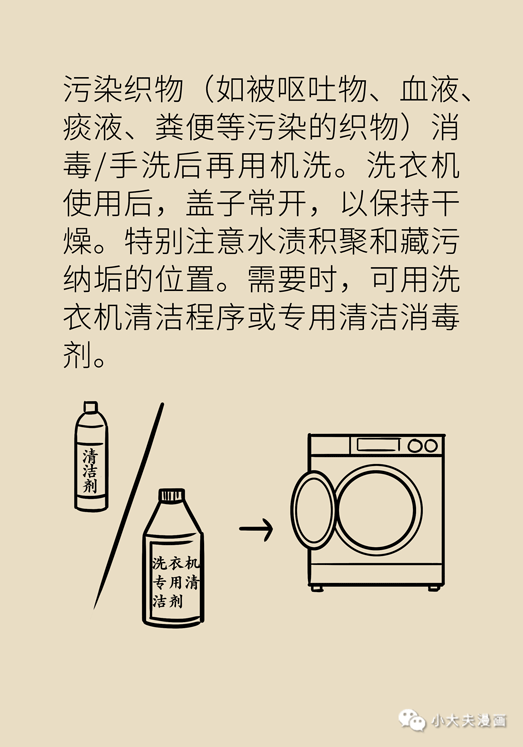 污染织物（如被呕吐物、血液、痰液、粪便等污染的织物）消毒/手洗后再用机洗。洗衣机使用后，盖子常开，以保持干燥。特别注意水渍积聚和藏污纳垢的位置。需要时，可用洗衣机清洁程序或专用清洁消毒剂。

清洁剂

洗衣机专用清洁剂

小大夫漫画