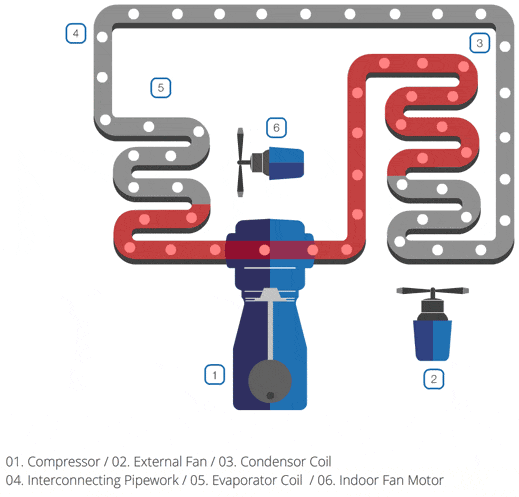 4

3

5

6

1

2

01. Compressor / 02. External Fan / 03. Condensor Coil
04. Interconnecting Pipework / 05. Evaporator Coil / 06. Indoor Fan Motor