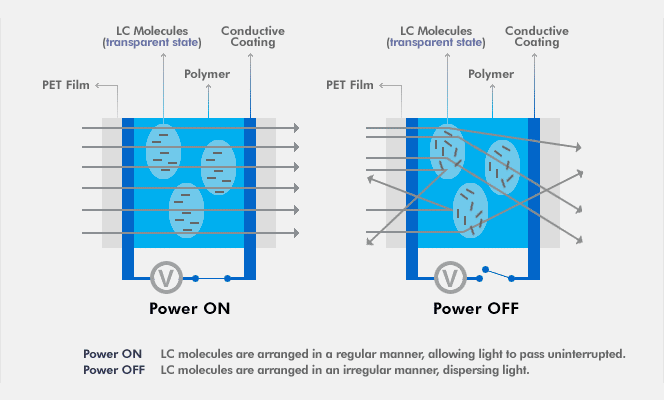 LC Molecules
(transparent state)

Conductive Coating

Polymer

PET Film

V

Power ON

LC Molecules
(transparent state)

Conductive Coating

Polymer

PET Film

V

Power OFF

Power ON LC molecules are arranged in a regular manner, allowing light to pass uninterrupted.
Power OFF LC molecules are arranged in an irregular manner, dispersing light.