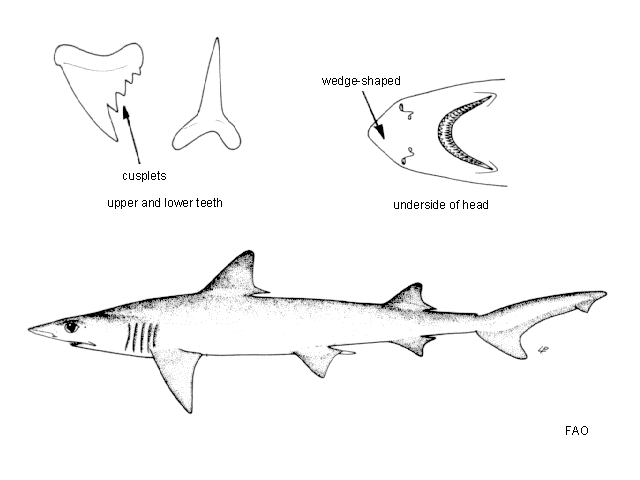 cusplets

upper and lower teeth

wedge-shaped

underside of head

FAO