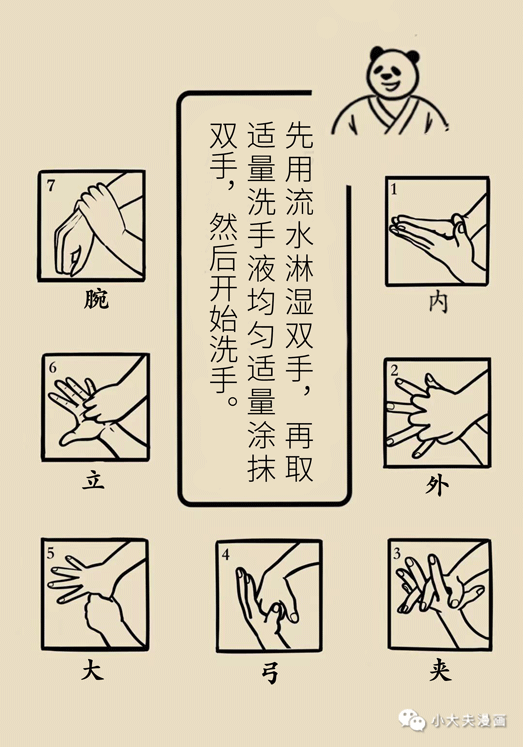 先用流水淋湿双手，再取适量洗手液均匀适量涂抹双手，然后开始洗手。

1
内

2
外

3
夹

4
弓

5
大

6
立

7
腕

小大夫漫画