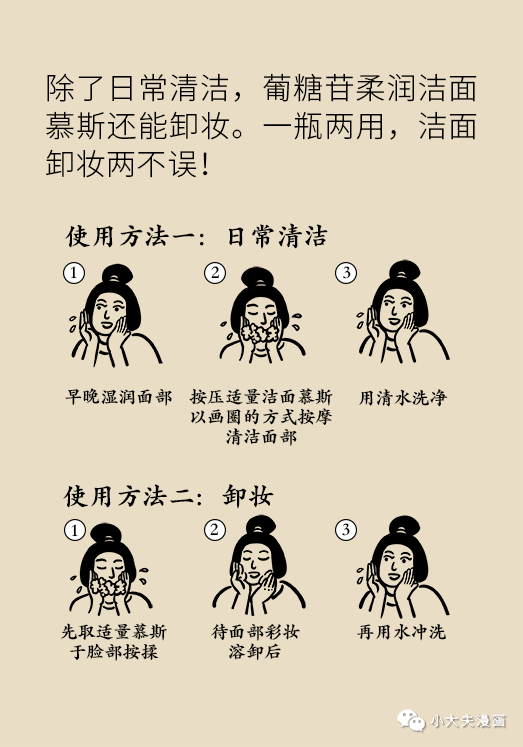 除了日常清洁，葡糖苷柔润洁面慕斯还能卸妆。一瓶两用，洁面卸妆两不误！

使用方法一：日常清洁

①
早晚湿润面部

②
按压适量洁面慕斯以画圈的方式按摩清洁面部

③
用清水洗净

使用方法二：卸妆

①
先取适量慕斯于脸部按揉

②
待面部彩妆溶卸后

③
再用水冲洗

小大夫漫画