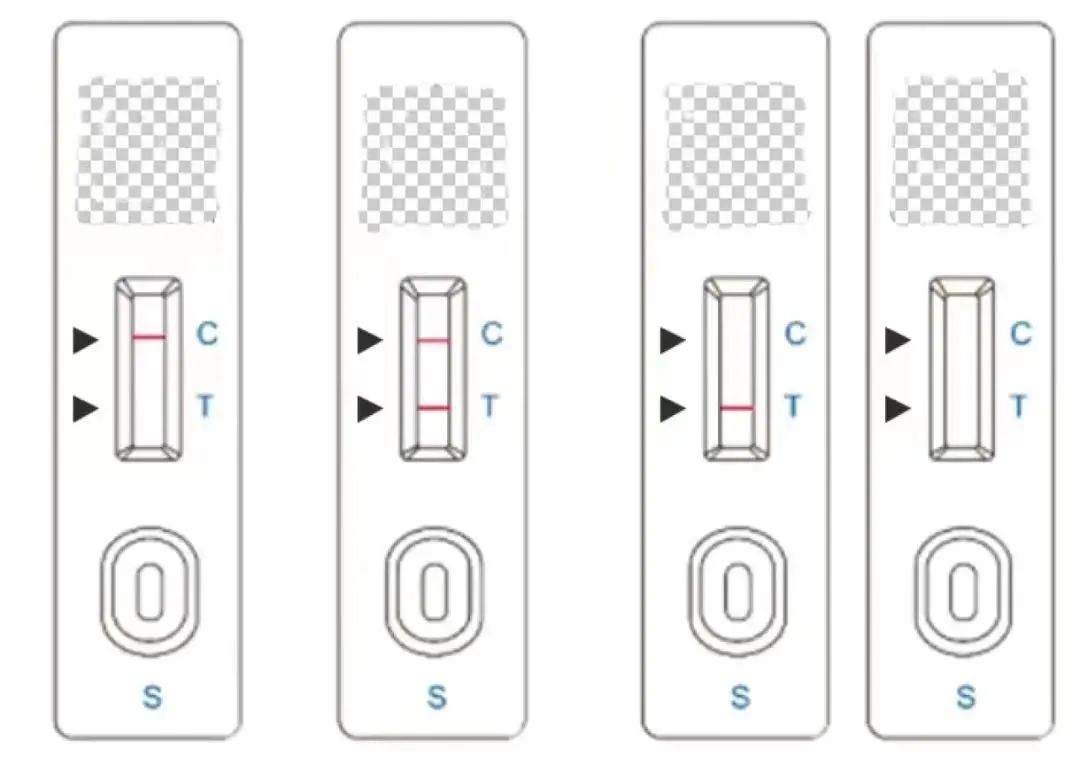 C
T
S

C
T
S

C
T
S

C
T
S