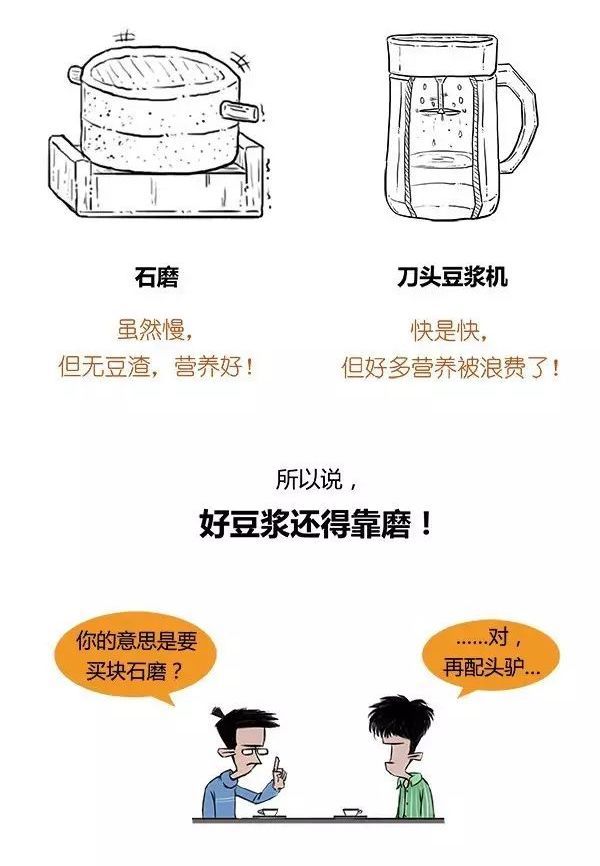 石磨

虽然慢，
但无豆渣，营养好！

刀头豆浆机

快是快，
但好多营养被浪费了！

所以说，

好豆浆还得靠磨！

你的意思是要买块石磨？

......对，
再配头驴...