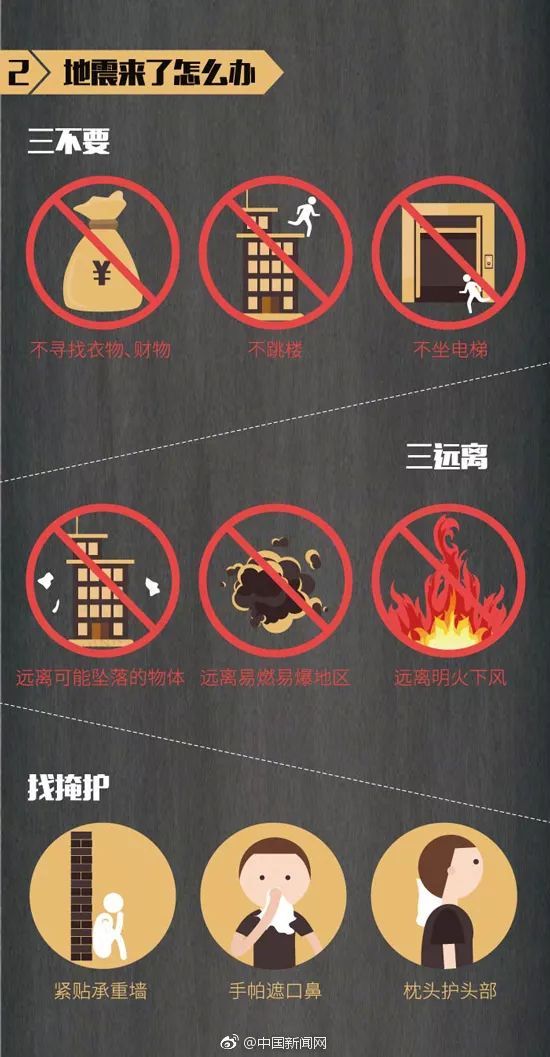 2 地震来了怎么办

三不要

¥

不寻找衣物、财物

不跳楼

不坐电梯

三远离

远离可能坠落的物体

远离易燃易爆地区

远离明火下风

找掩护

紧贴承重墙

手帕遮口鼻

枕头护头部

@中国新闻网