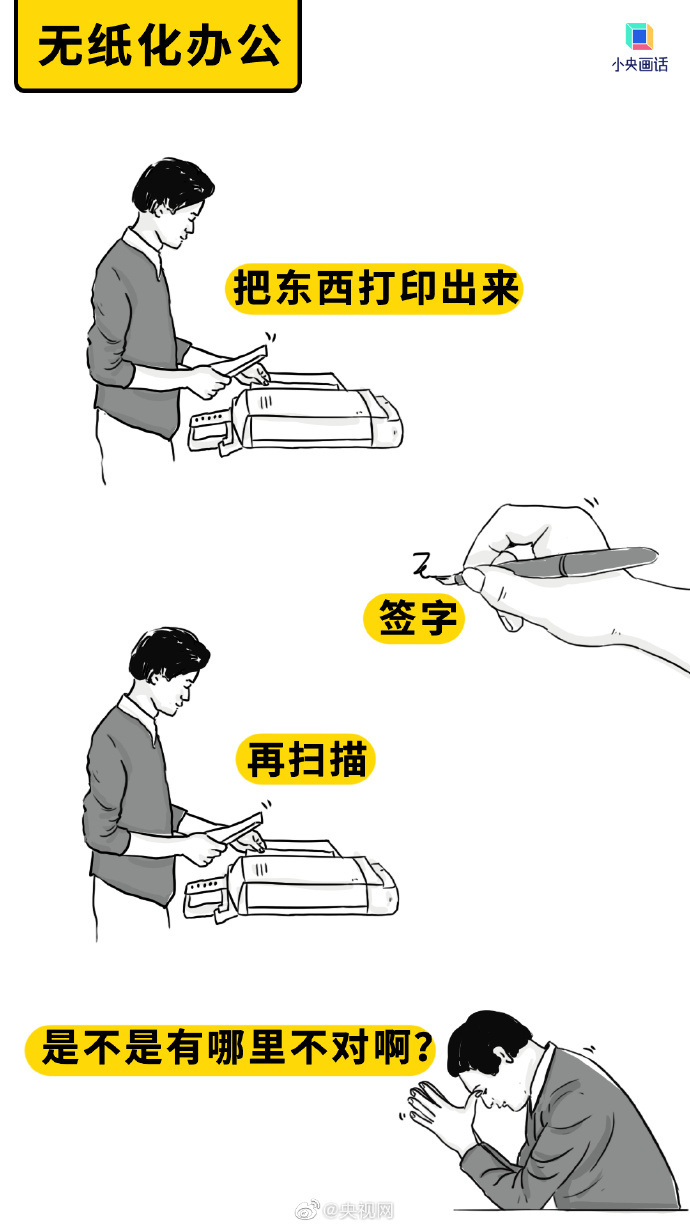 无纸化办公

小央画话

把东西打印出来

签字

再扫描

是不是有哪里不对啊？

@央视网