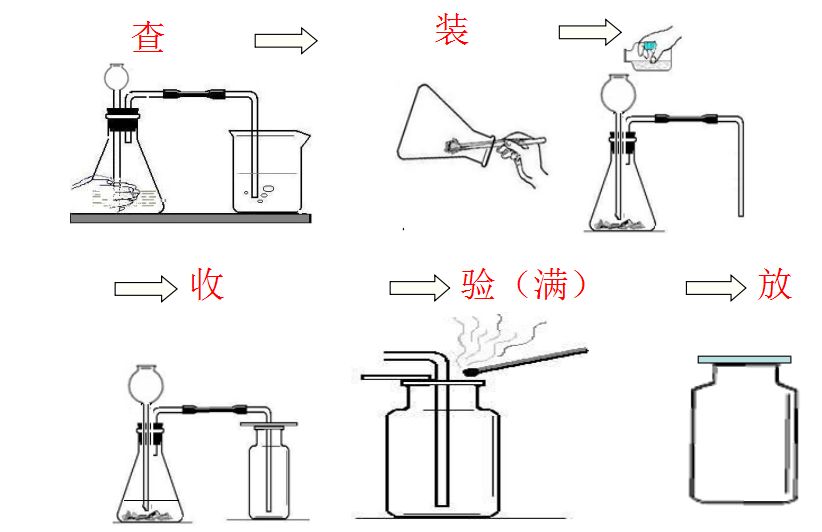 查

装

收

验（满）

放