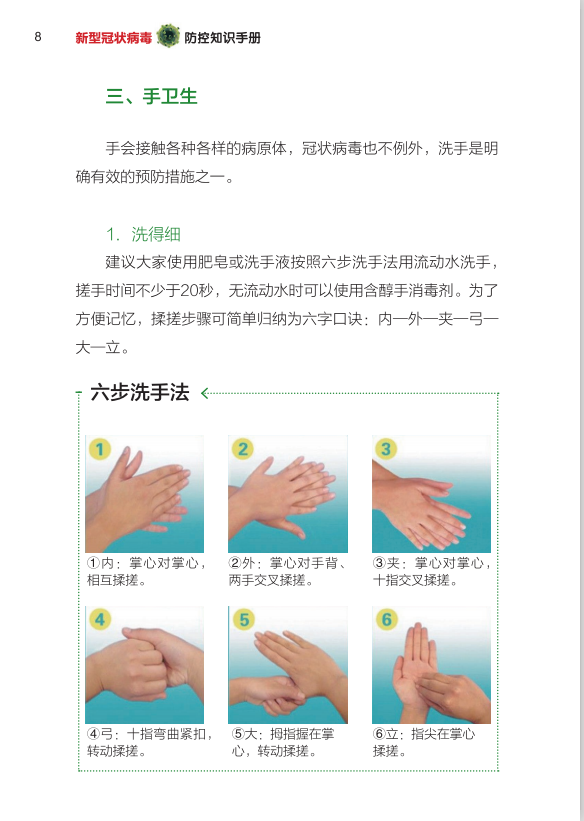 8 新型冠状病毒 防控知识手册

三、手卫生

手会接触各种各样的病原体，冠状病毒也不例外，洗手是明确有效的预防措施之一。

1. 洗得细

建议大家使用肥皂或洗手液按照六步洗手法用流动水洗手，搓手时间不少于20秒，无流动水时可以使用含醇手消毒剂。为了方便记忆，揉搓步骤可简单归纳为六字口诀：内—外—夹—弓—大—立。

六步洗手法

1
①内：掌心对掌心，相互揉搓。

2
②外：掌心对手背、两手交叉揉搓。

3
③夹：掌心对掌心，十指交叉揉搓。

4
④弓：十指弯曲紧扣，转动揉搓。

5
⑤大：拇指握在掌心，转动揉搓。

6
⑥立：指尖在掌心揉搓。