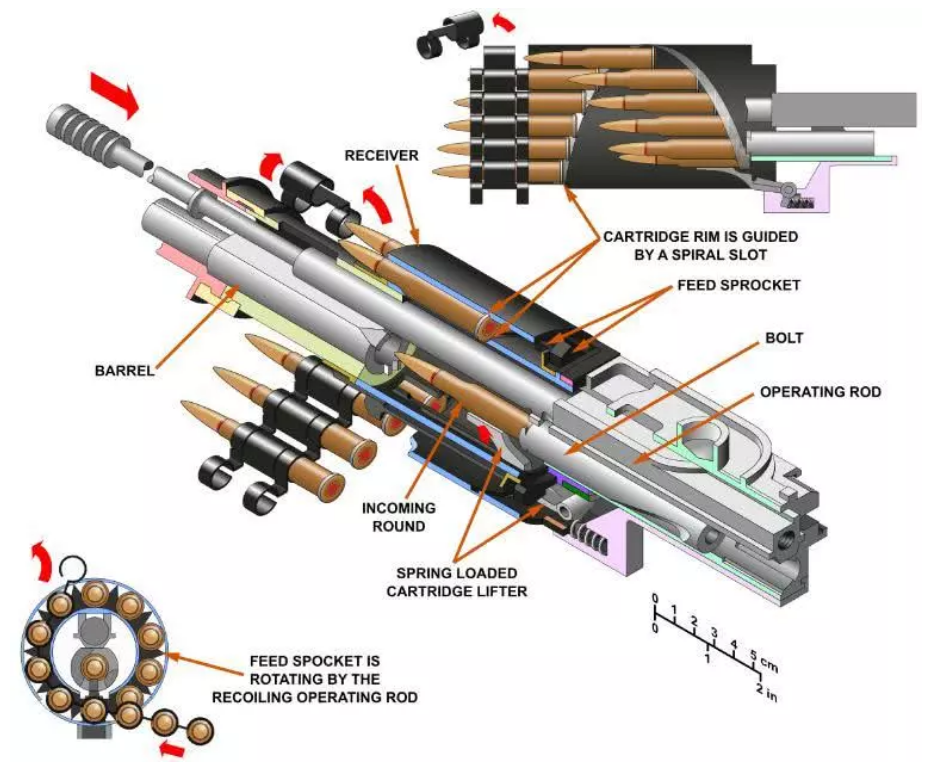 RECEIVER

CARTRIDGE RIM IS GUIDED BY A SPIRAL SLOT

FEED SPROCKET

BOLT

OPERATING ROD

BARREL

INCOMING ROUND

SPRING LOADED CARTRIDGE LIFTER

FEED SPOCKET IS ROTATING BY THE RECOILING OPERATING ROD

0 1 2 3 4 5 cm
0 1 2 in