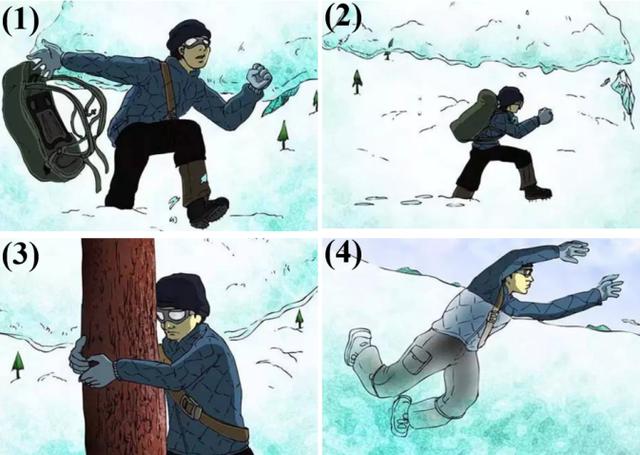 (1)
(2)
(3)
(4)