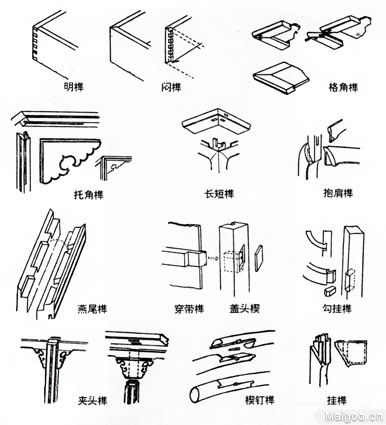 明榫
闷榫
格角榫
托角榫
长短榫
抱肩榫
燕尾榫
穿带榫
盖头楔
勾挂榫
夹头榫
楔钉榫
挂榫
Maigoo.cn