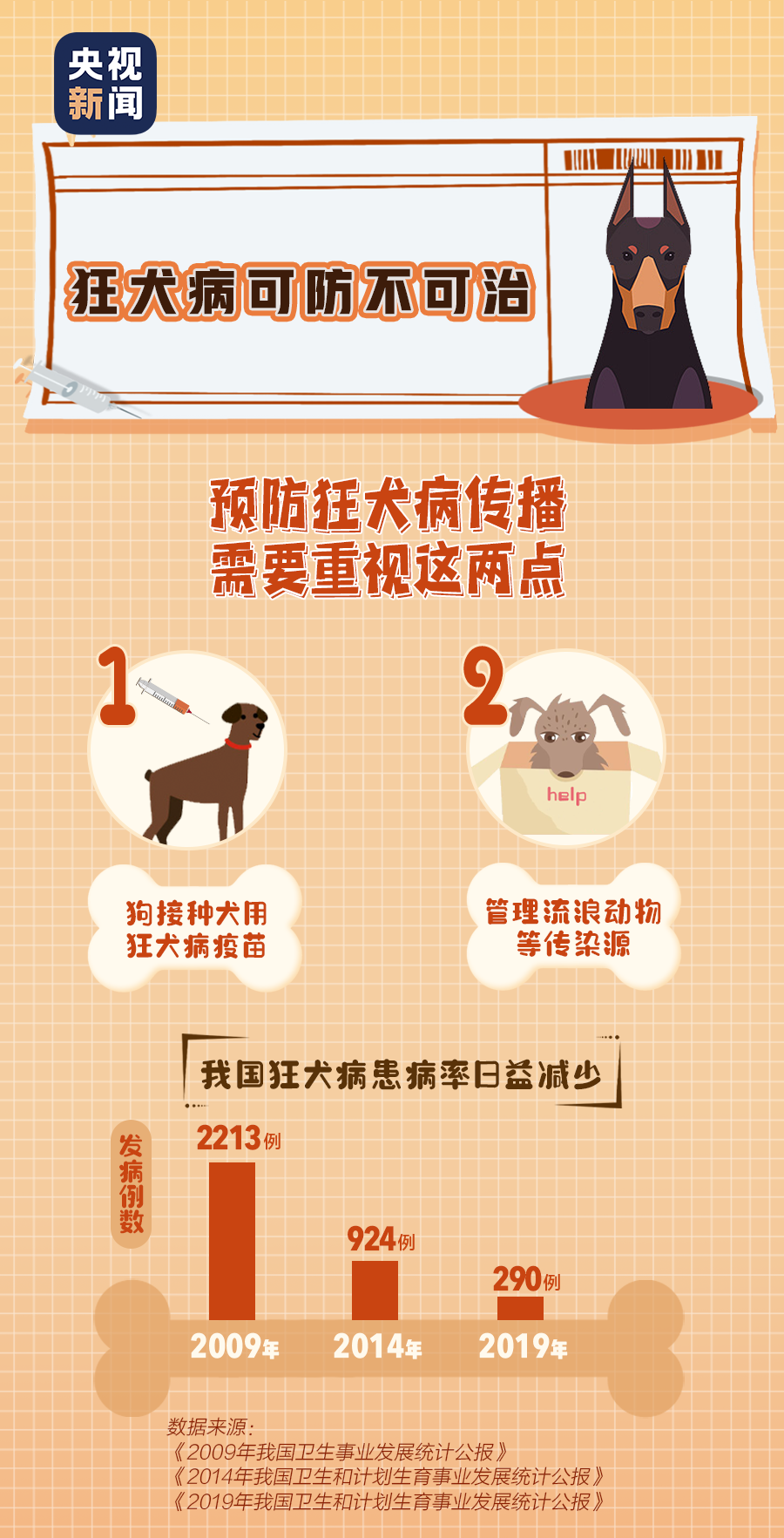 央视新闻

狂犬病可防不可治

预防狂犬病传播
需要重视这两点

1

2

help

狗接种犬用
狂犬病疫苗

管理流浪动物
等传染源

我国狂犬病患病率日益减少

发病例数

2213例

924例

290例

2009年

2014年

2019年

数据来源：
《2009年我国卫生事业发展统计公报》
《2014年我国卫生和计划生育事业发展统计公报》
《2019年我国卫生和计划生育事业发展统计公报》