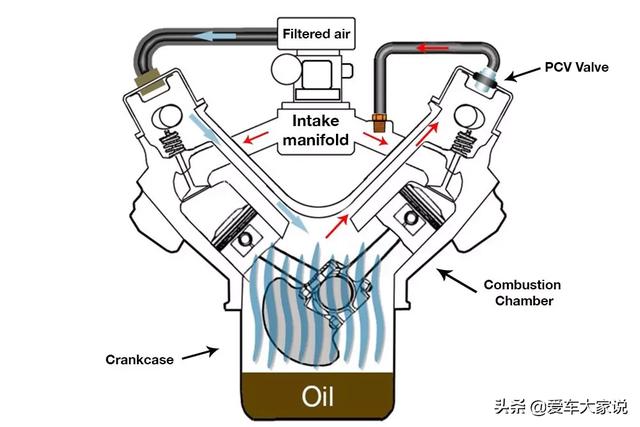 Filtered air

PCV Valve

Intake manifold

Combustion Chamber

Crankcase

Oil

头条 @爱车大家说