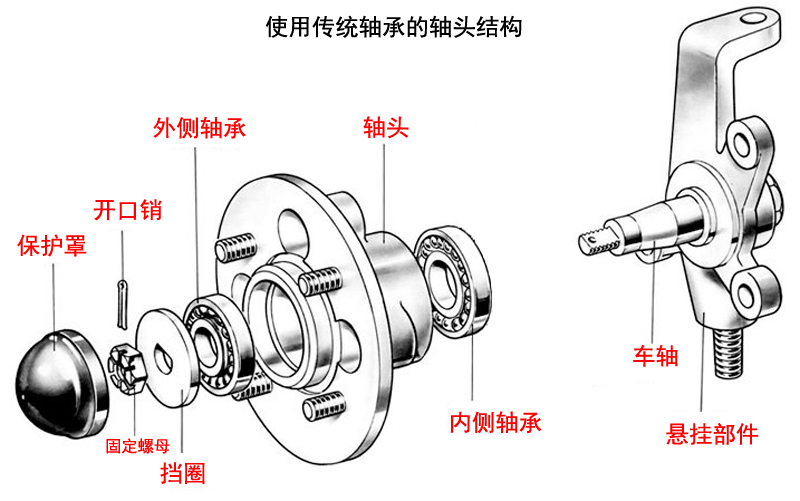 使用传统轴承的轴头结构

外侧轴承

轴头

开口销

保护罩

固定螺母

挡圈

内侧轴承

车轴

悬挂部件