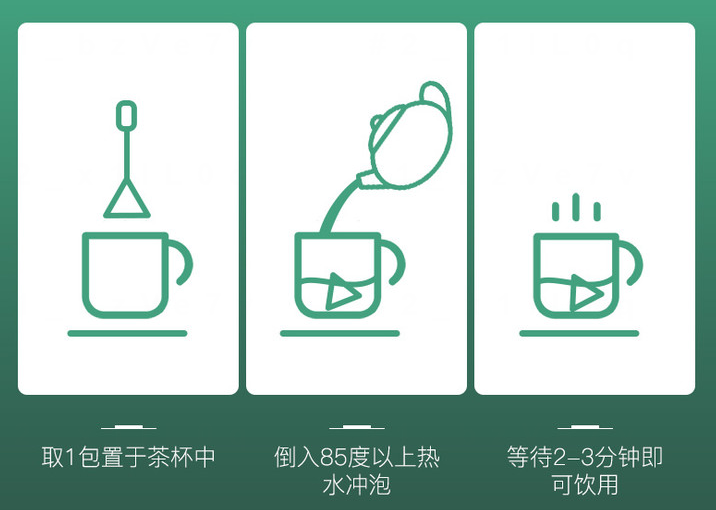 取1包置于茶杯中

倒入85度以上热水冲泡

等待2-3分钟即可饮用